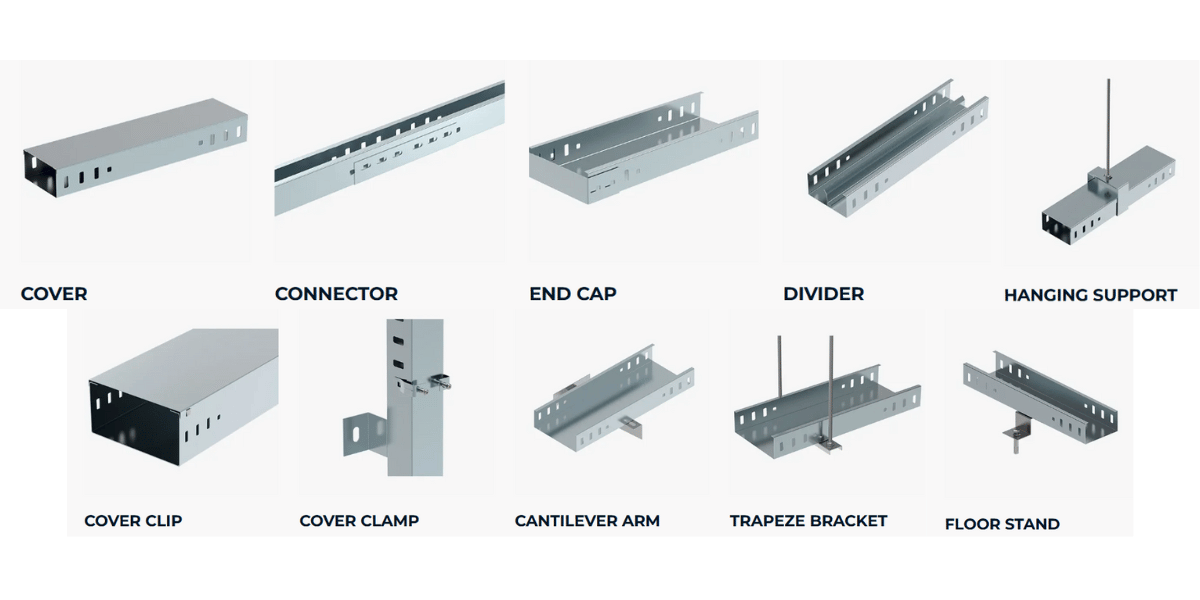 COVER
CONNECTOR
END CAP
DIVIDER
HANGING SUPPORT
COVER CLIP
COVER CLAMP
CANTILEVER ARM
TRAPEZE BRACKET
FLOOR STAND